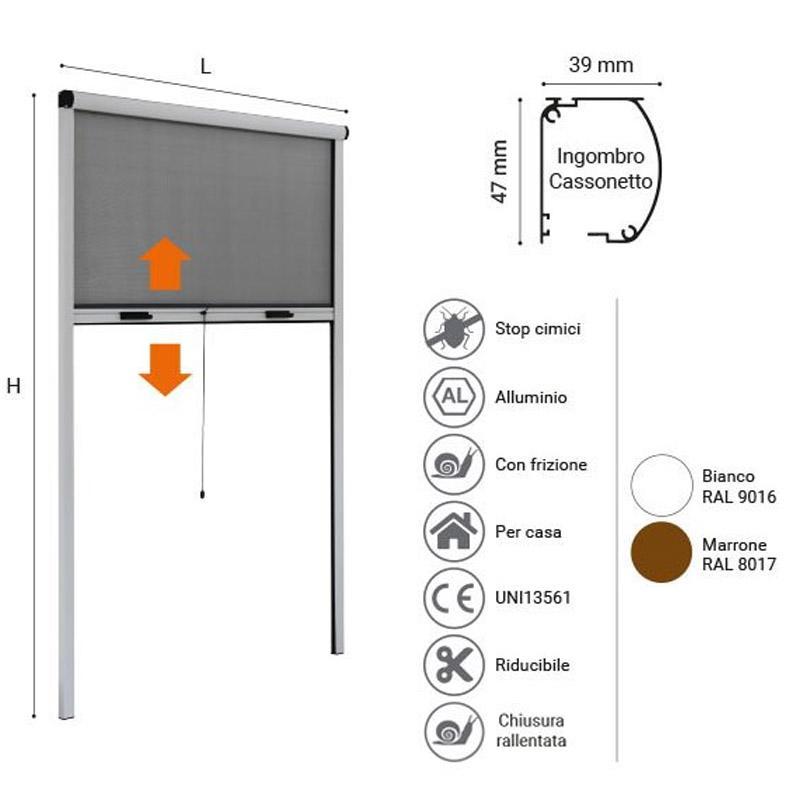 L

H

39 mm

47 mm

Ingombro Cassonetto

Stop cimici

AL

Alluminio

Con frizione

Per casa

CE

UNI13561

Riducibile

Chiusura rallentata

Bianco RAL 9016

Marrone RAL 8017