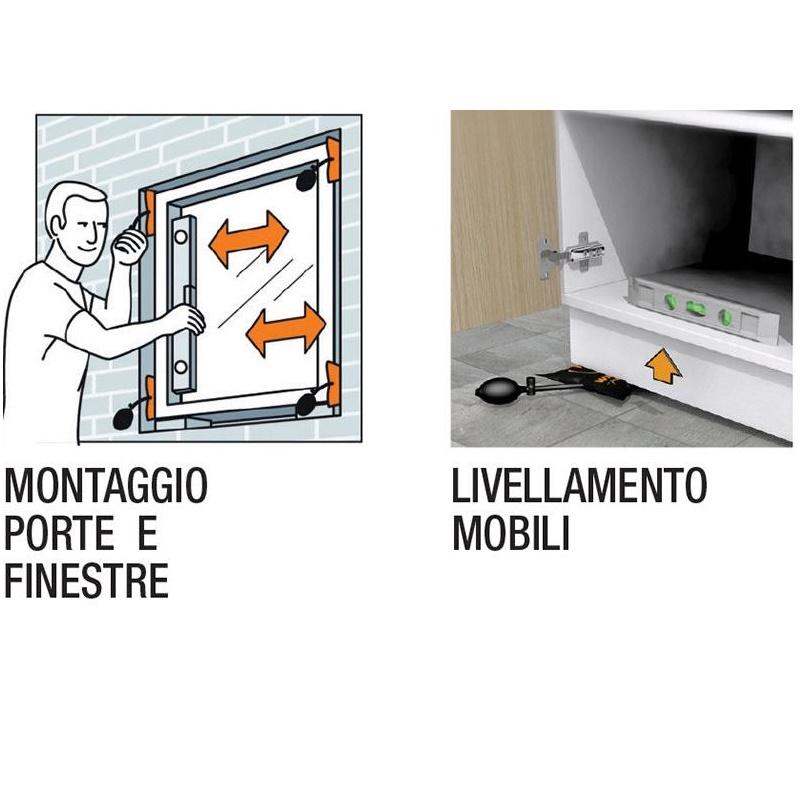 MONTAGGIO PORTE E FINESTRE

LIVELLAMENTO MOBILI